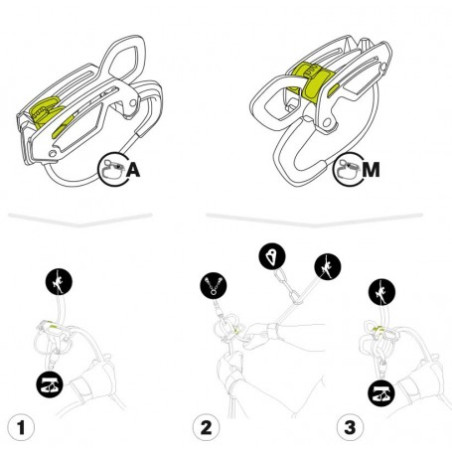 A

M

1

2

3